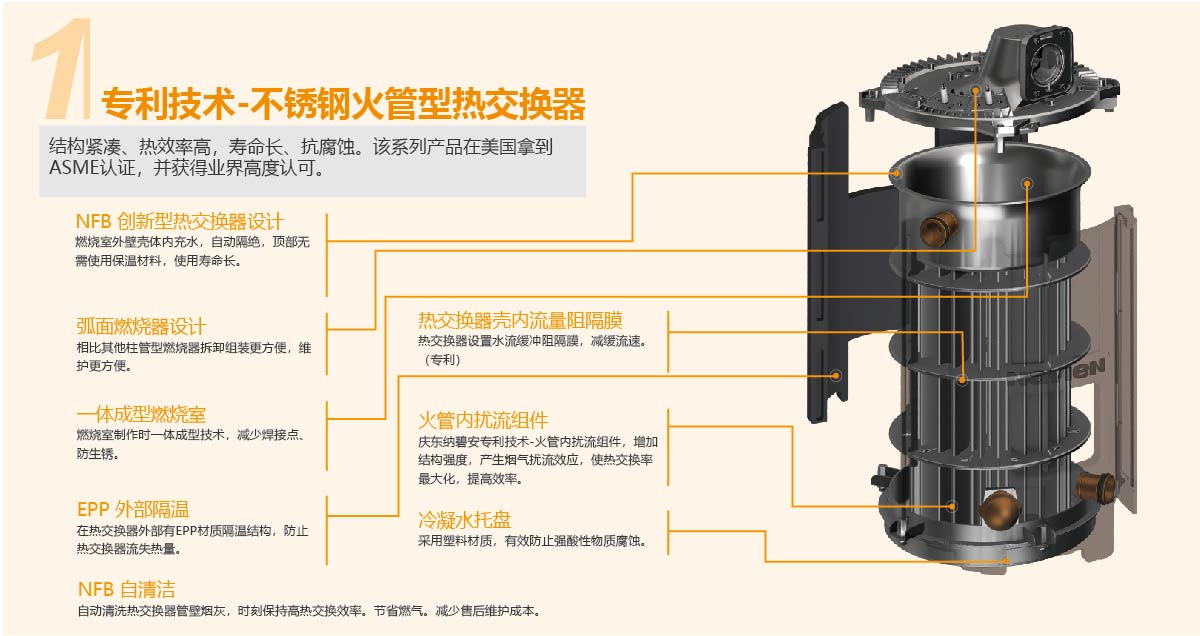 1

专利技术-不锈钢火管型热交换器

结构紧凑、热效率高，寿命长、抗腐蚀。该系列产品在美国拿到ASME认证，并获得业界高度认可。

NFB 创新型热交换器设计
燃烧室外壁壳体内充水，自动隔绝，顶部无需使用保温材料，使用寿命长。

弧面燃烧器设计
相比其他柱管型燃烧器拆卸组装更方便，维护更方便。

一体成型燃烧室
燃烧室制作时一体成型技术，减少焊接点、防生锈。

EPP 外部隔温
在热交换器外部有EPP材质隔温结构，防止热交换器流失热量。

NFB 自清洁
自动清洗热交换器管壁烟灰，时刻保持高热交换效率。节省燃气。减少售后维护成本。

热交换器壳内流量阻隔膜
热交换器设置水流缓冲阻隔膜，减缓流速。（专利）

火管内扰流组件
庆东纳碧安专利技术-火管内扰流组件，增加结构强度，产生烟气扰流效应，使热交换率最大化，提高效率。

冷凝水托盘
采用塑料材质，有效防止强酸性物质腐蚀。

NAVIEN